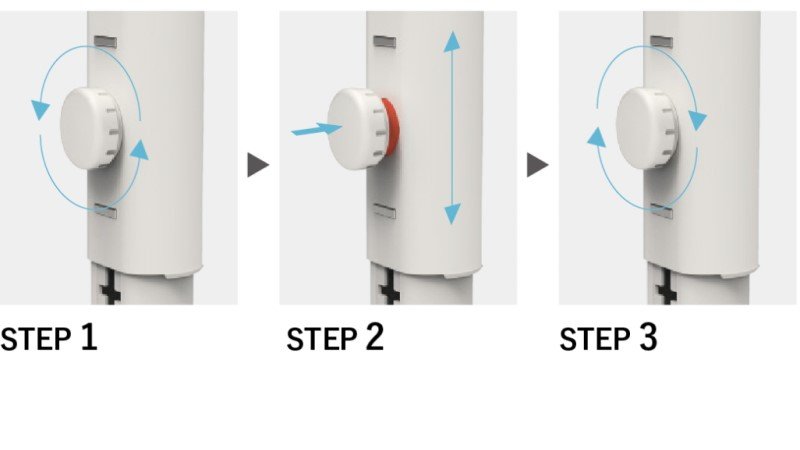 STEP 1

STEP 2

STEP 3