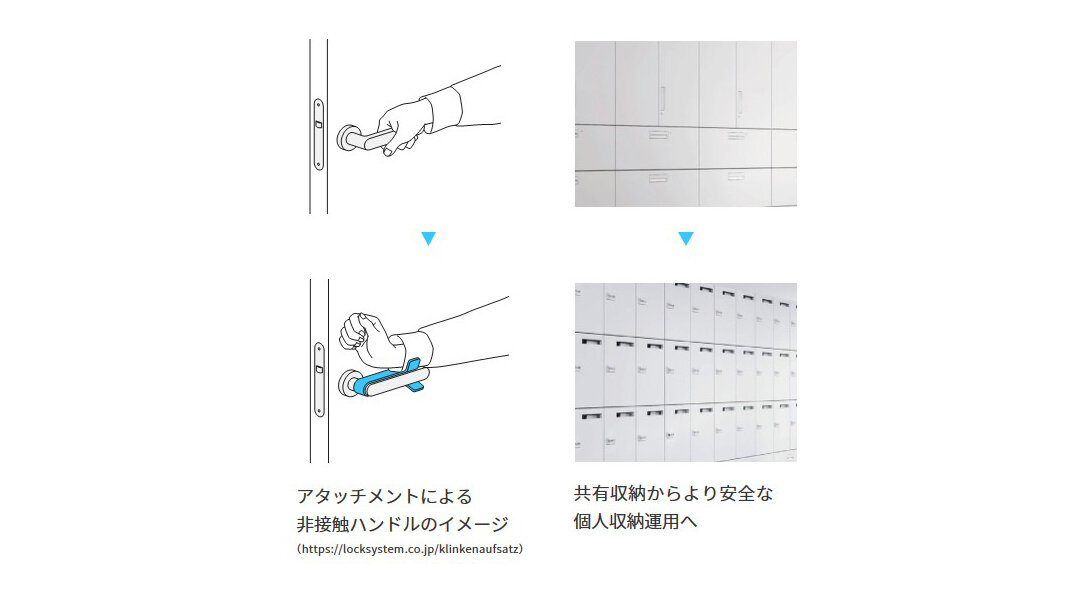 アタッチメントによる
非接触ハンドルのイメージ
(https://locksystem.co.jp/klinkenaufsatz)

共有収納からより安全な
個人収納運用へ